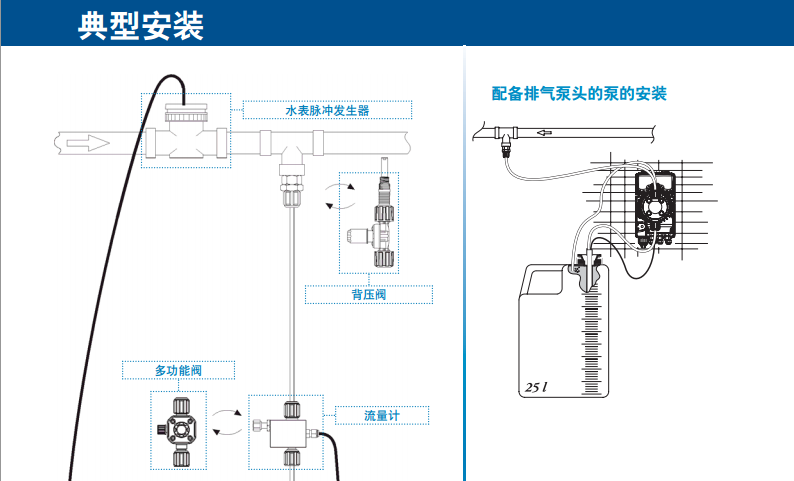 典型安装

水表脉冲发生器

背压阀

多功能阀

流量计

配备排气泵头的泵的安装

25 l